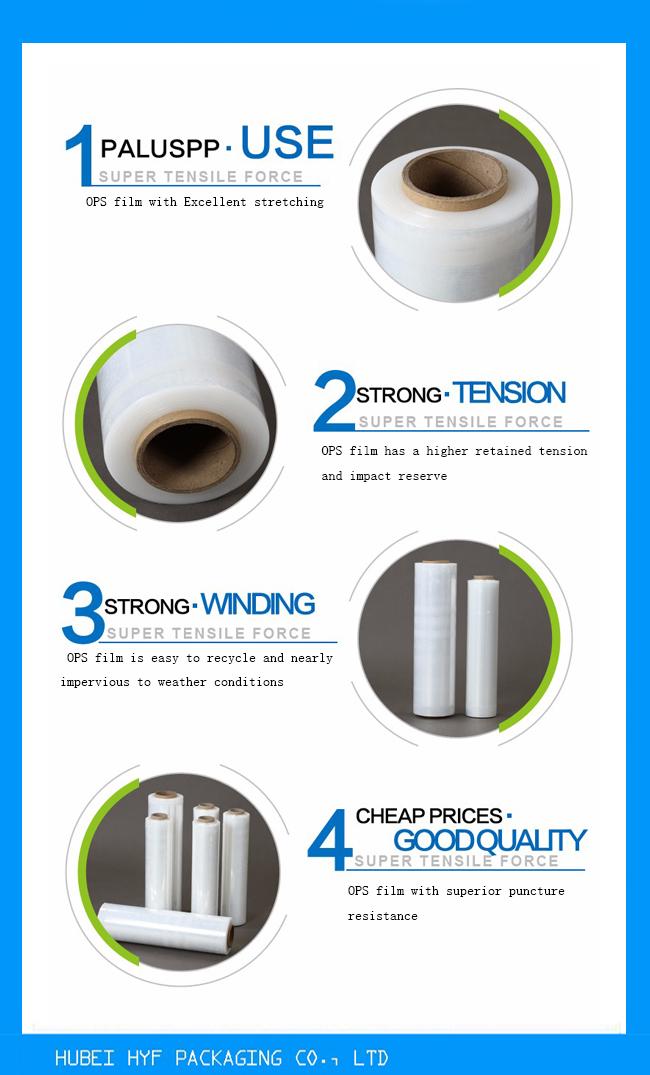 1 PALUSPP · USE
SUPER TENSILE FORCE
OPS film with Excellent stretching

2 STRONG · TENSION
SUPER TENSILE FORCE
OPS film has a higher retained tension and impact reserve

3 STRONG · WINDING
SUPER TENSILE FORCE
OPS film is easy to recycle and nearly impervious to weather conditions

4 CHEAP PRICES · GOOD QUALITY
SUPER TENSILE FORCE
OPS film with superior puncture resistance

HUBEI HYF PACKAGING CO., LTD